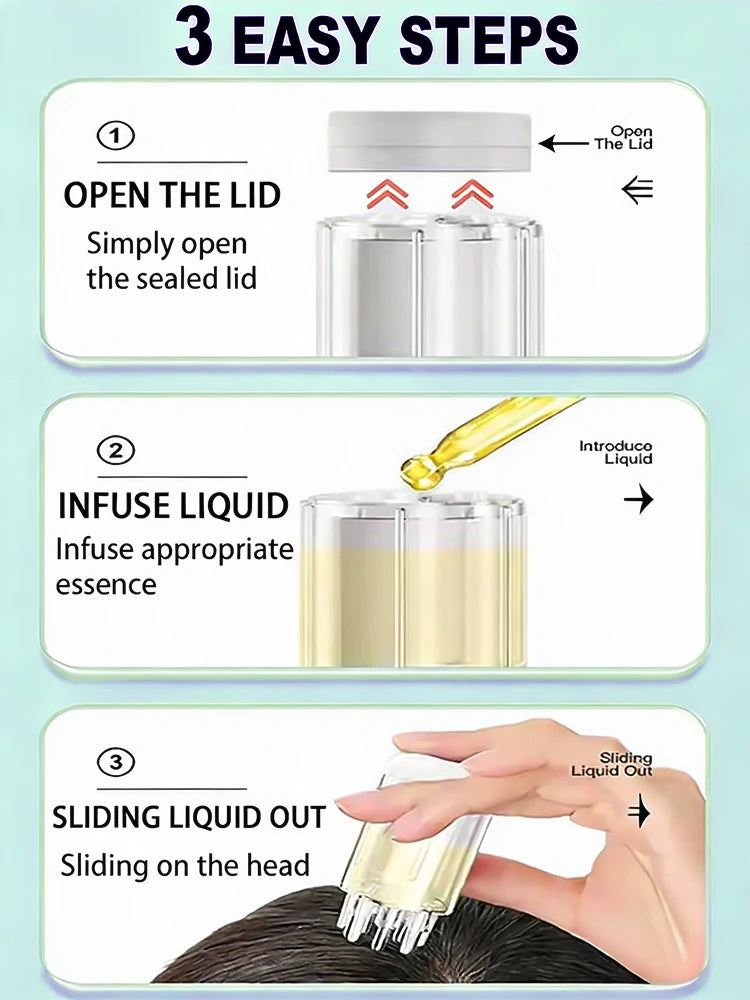 3 EASY STEPS

①
OPEN THE LID
Simply open the sealed lid

Open The Lid

②
INFUSE LIQUID
Infuse appropriate essence

Introduco Liquid

③
SLIDING LIQUID OUT
Sliding on the head

Sliding Liquid Out