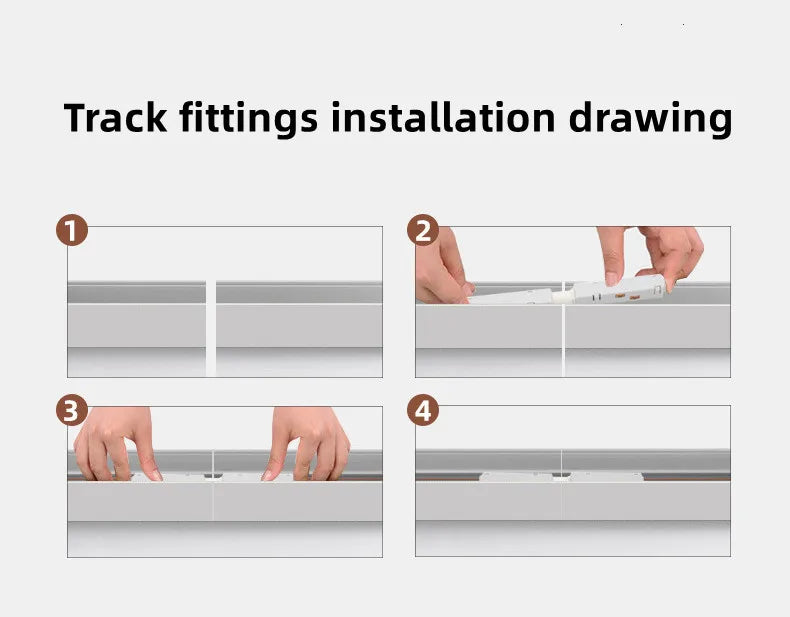 Track fittings installation drawing

1

2

3

4