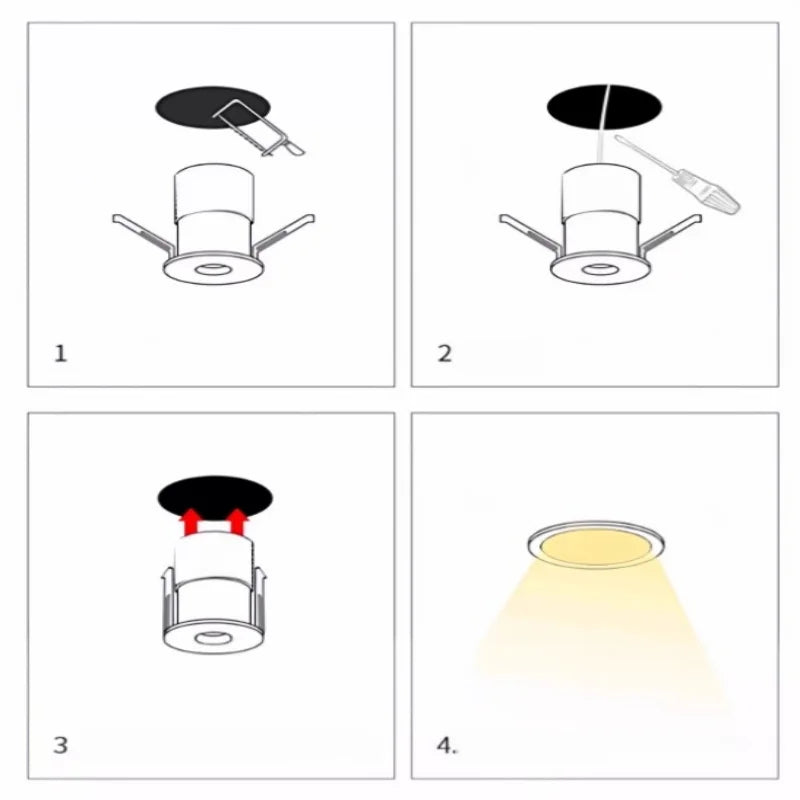 1

2

3

4.