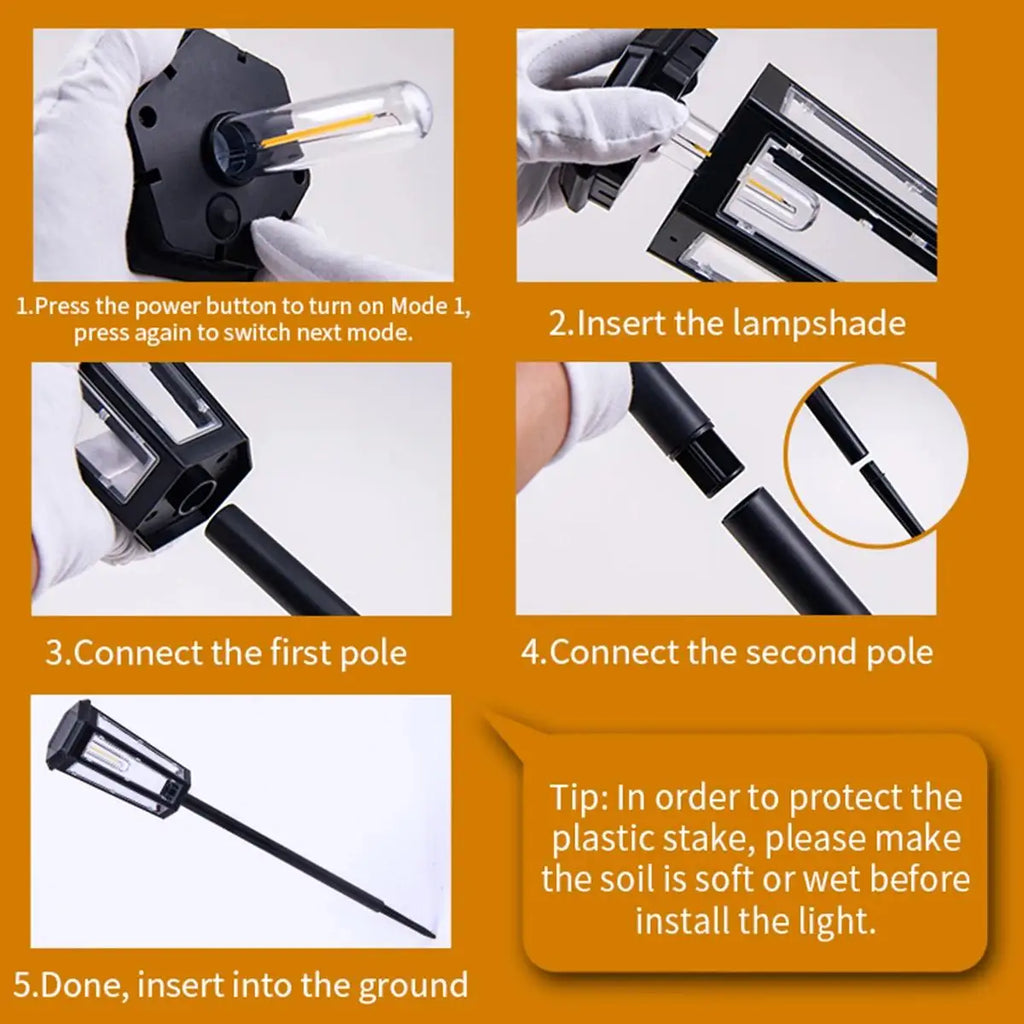 1.Press the power button to turn on Mode 1, press again to switch next mode.

2.Insert the lampshade

3.Connect the first pole

4.Connect the second pole

5.Done, insert into the ground

Tip: In order to protect the plastic stake, please make the soil is soft or wet before install the light.