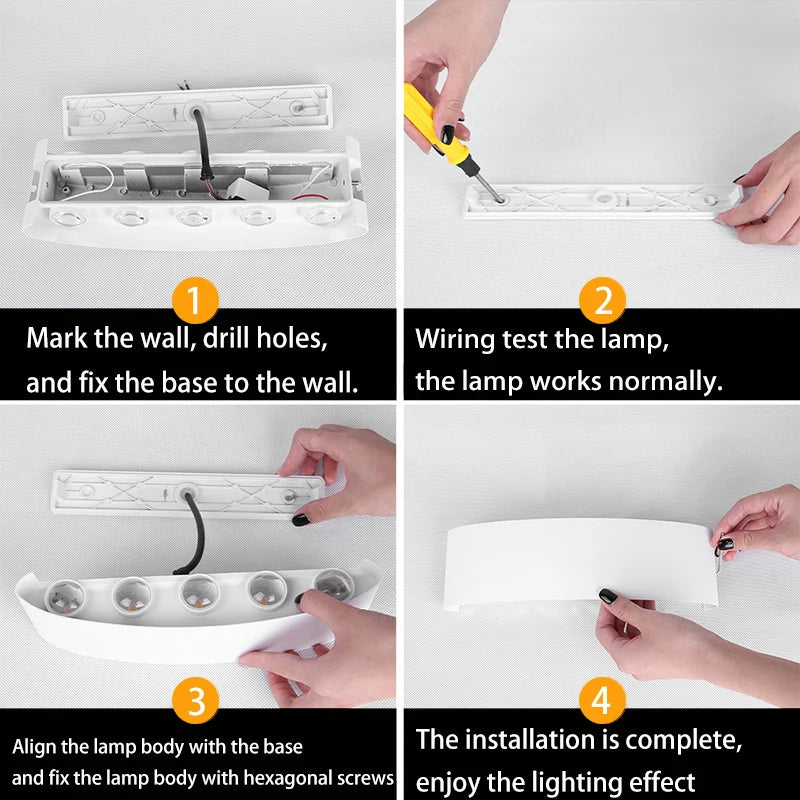 1

Mark the wall, drill holes, and fix the base to the wall.

2

Wiring test the lamp, the lamp works normally.

3

Align the lamp body with the base and fix the lamp body with hexagonal screws

4

The installation is complete, enjoy the lighting effect